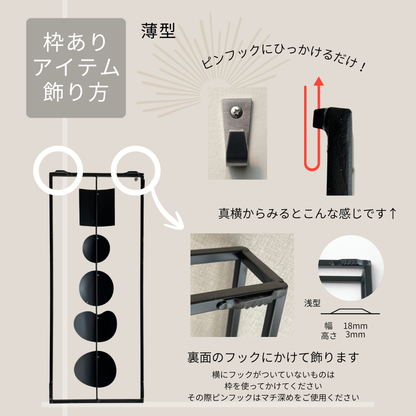 枠あり
アイテム
飾り方

薄型

ピンフックにひっかけるだけ！

真横からみるとこんな感じです↑

浅型

幅　18mm
高さ　3mm

裏面のフックにかけて飾ります

横にフックがついていないものは
枠を使ってかけてください
その際ピンフックはマチ深めをご使用ください